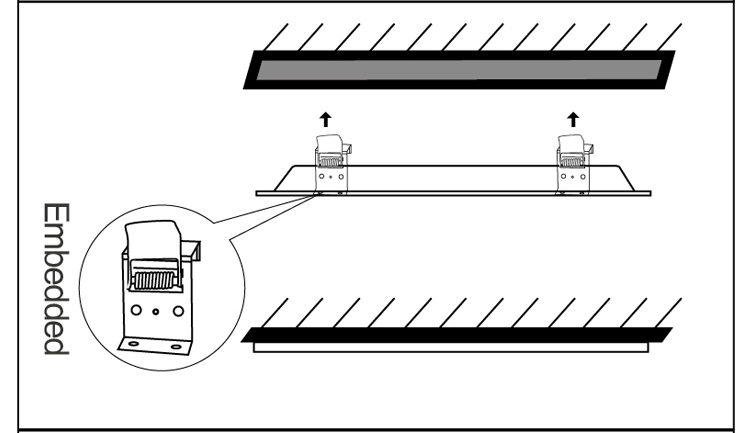 Embedded